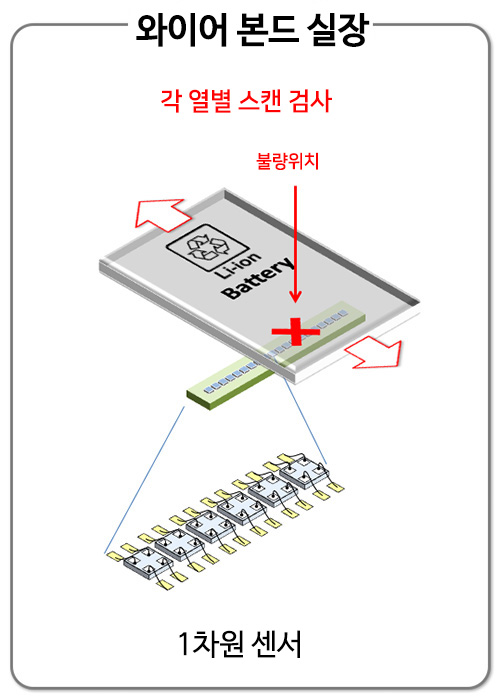 와이어 본드 실장

각 열별 스캔 검사

불량위치

Li-ion
Battery

1차원 센서